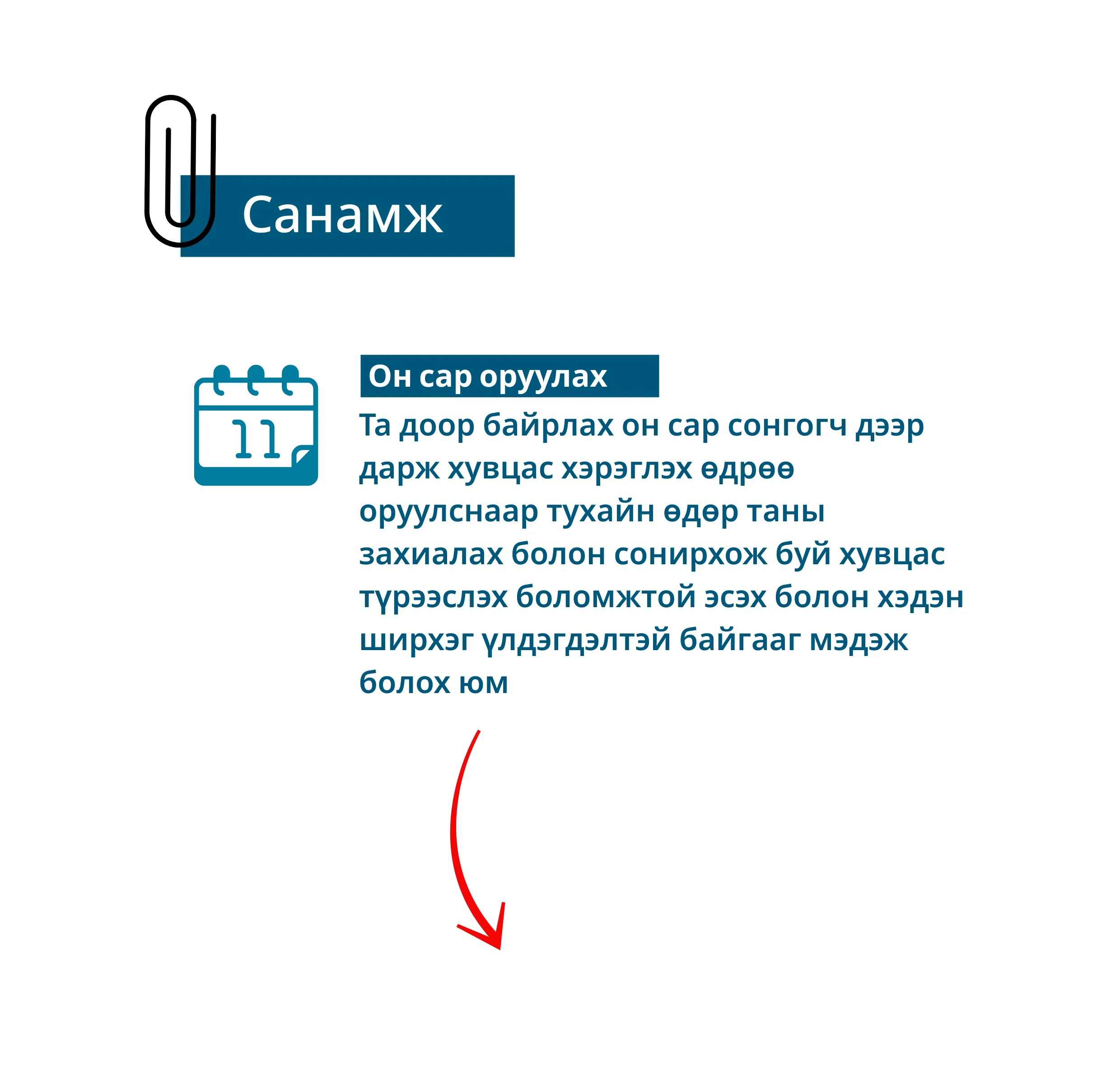 Санамж

11

Он сар оруулах

Та доор байрлах он сар сонгогч дээр дарж хувцас хэрэглэх өдрөө оруулснаар тухайн өдөр таны захиалах болон сонирхож буй хувцас түрээслэх боломжтой эсэх болон хэдэн ширхэг үлдэгдэлтэй байгааг мэдэж болох юм