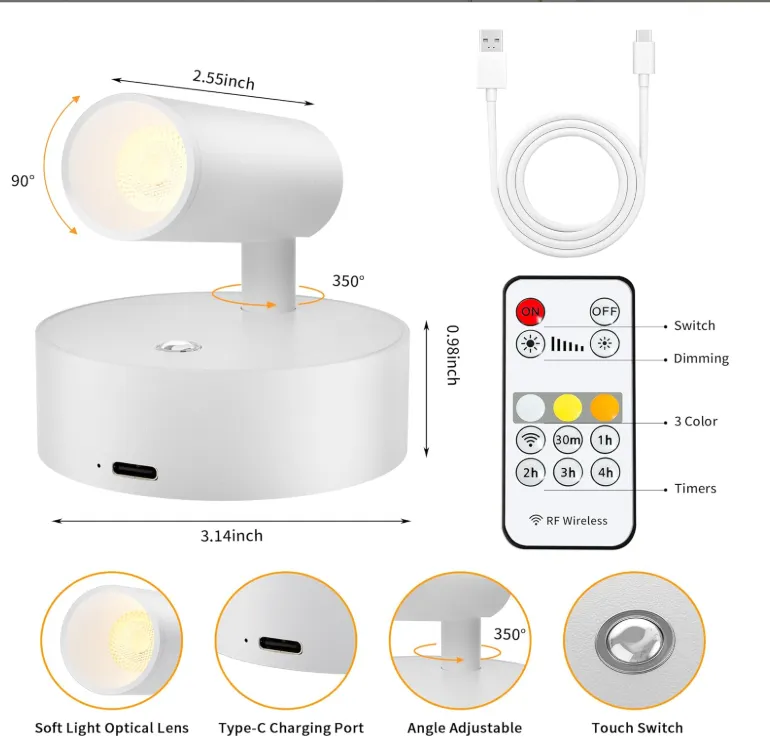 2.55inch

90°

350°

0.98inch

3.14inch

ON
OFF
Switch
Dimming
3 Color
30m
1h
2h
3h
4h
Timers
RF Wireless

350°

Soft Light Optical Lens

Type-C Charging Port

Angle Adjustable

Touch Switch