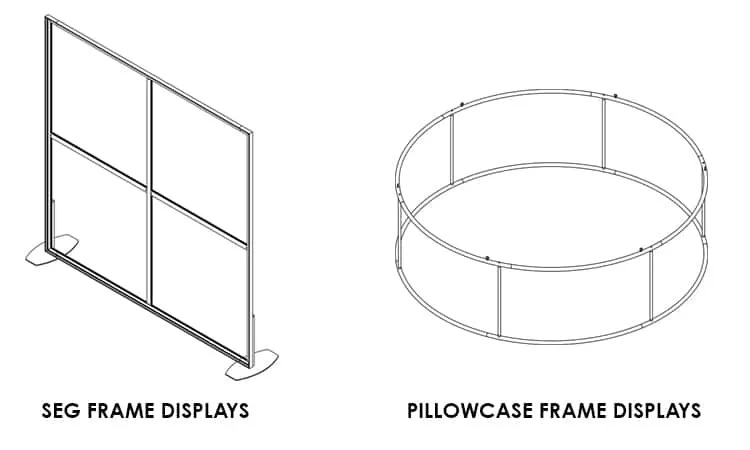 SEG FRAME DISPLAYS

PILLOWCASE FRAME DISPLAYS