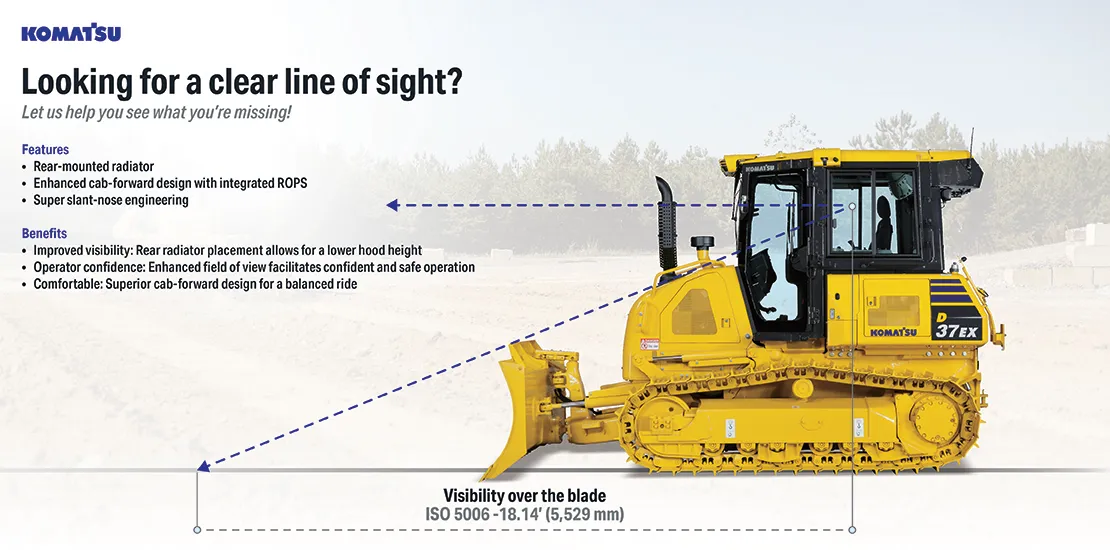 KOMATSU

Looking for a clear line of sight?

Let us help you see what you're missing!

Features
• Rear-mounted radiator
• Enhanced cab-forward design with integrated ROPS
• Super slant-nose engineering

Benefits
• Improved visibility: Rear radiator placement allows for a lower hood height
• Operator confidence: Enhanced field of view facilitates confident and safe operation
• Comfortable: Superior cab-forward design for a balanced ride

KOMATSU
D 37EX

Visibility over the blade
ISO 5006 -18.14' (5,529 mm)