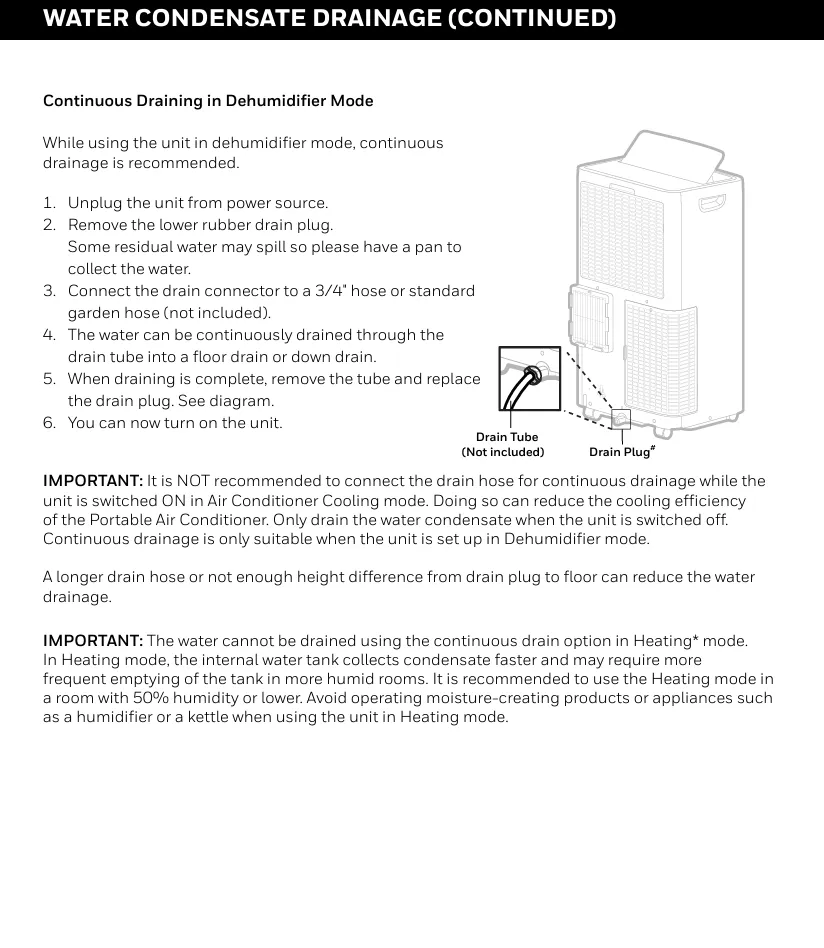 WATER CONDENSATE DRAINAGE (CONTINUED)

Continuous Draining in Dehumidifier Mode

While using the unit in dehumidifier mode, continuous drainage is recommended.

1. Unplug the unit from power source.
2. Remove the lower rubber drain plug. Some residual water may spill so please have a pan to collect the water.
3. Connect the drain connector to a 3/4" hose or standard garden hose (not included).
4. The water can be continuously drained through the drain tube into a floor drain or down drain.
5. When draining is complete, remove the tube and replace the drain plug. See diagram.
6. You can now turn on the unit.

Drain Tube (Not included)

Drain Plug#

IMPORTANT: It is NOT recommended to connect the drain hose for continuous drainage while the unit is switched ON in Air Conditioner Cooling mode. Doing so can reduce the cooling efficiency of the Portable Air Conditioner. Only drain the water condensate when the unit is switched off. Continuous drainage is only suitable when the unit is set up in Dehumidifier mode.

A longer drain hose or not enough height difference from drain plug to floor can reduce the water drainage.

IMPORTANT: The water cannot be drained using the continuous drain option in Heating* mode. In Heating mode, the internal water tank collects condensate faster and may require more frequent emptying of the tank in more humid rooms. It is recommended to use the Heating mode in a room with 50% humidity or lower. Avoid operating moisture-creating products or appliances such as a humidifier or a kettle when using the unit in Heating mode.